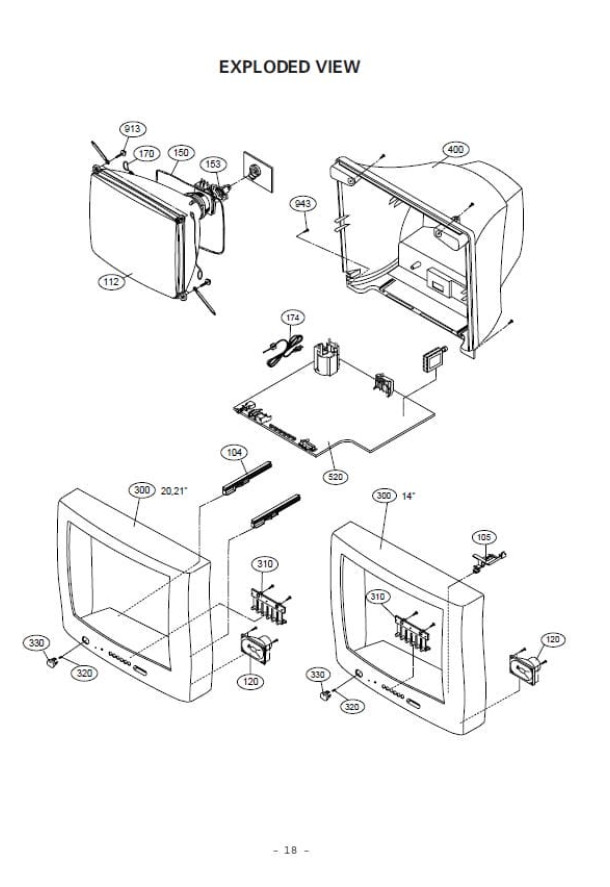 EXPLODED VIEW

913
170
150
153
400
943
112
174
520
104
300 20,21"
300 14"
105
310
310
330
320
120
120
330
320

- 18 -